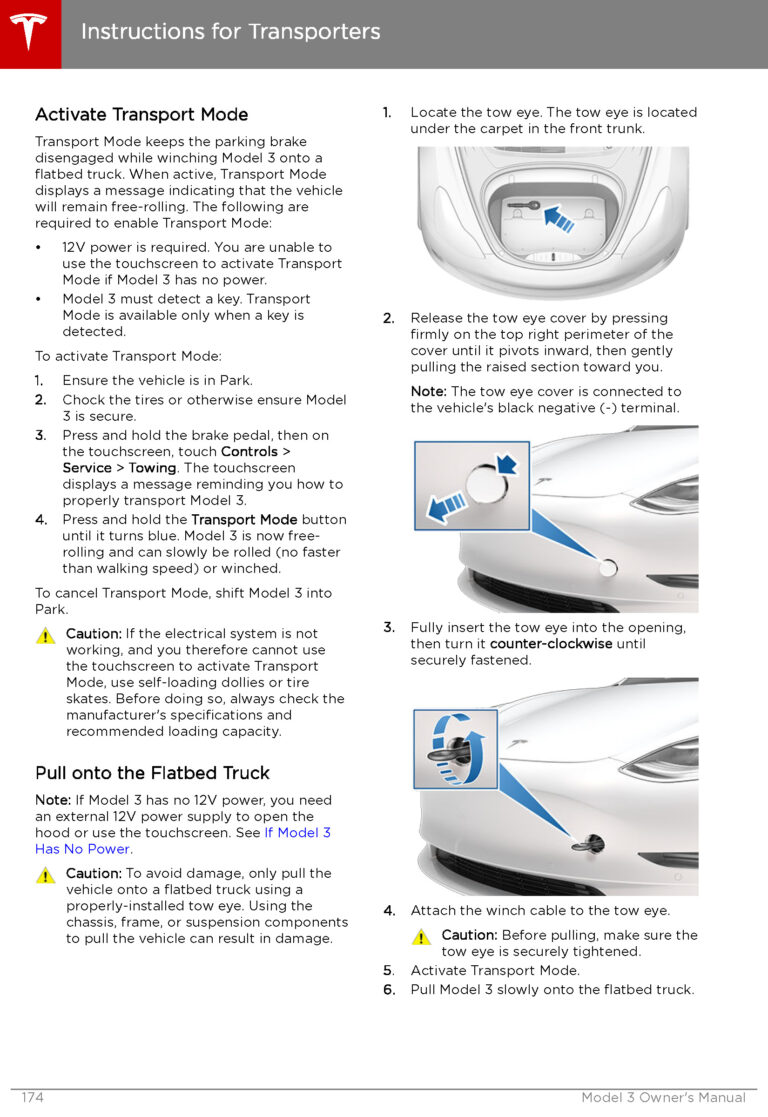 Instructions for Transporters

Activate Transport Mode

Transport Mode keeps the parking brake disengaged while winching Model 3 onto a flatbed truck. When active, Transport Mode displays a message indicating that the vehicle will remain free-rolling. The following are required to enable Transport Mode:

• 12V power is required. You are unable to use the touchscreen to activate Transport Mode if Model 3 has no power.
• Model 3 must detect a key. Transport Mode is available only when a key is detected.

To activate Transport Mode:

1. Ensure the vehicle is in Park.
2. Chock the tires or otherwise ensure Model 3 is secure.
3. Press and hold the brake pedal, then on the touchscreen, touch Controls > Service > Towing. The touchscreen displays a message reminding you how to properly transport Model 3.
4. Press and hold the Transport Mode button until it turns blue. Model 3 is now free-rolling and can slowly be rolled (no faster than walking speed) or winched.

To cancel Transport Mode, shift Model 3 into Park.

Caution: If the electrical system is not working, and you therefore cannot use the touchscreen to activate Transport Mode, use self-loading dollies or tire skates. Before doing so, always check the manufacturer's specifications and recommended loading capacity.

Pull onto the Flatbed Truck

Note: If Model 3 has no 12V power, you need an external 12V power supply to open the hood or use the touchscreen. See If Model 3 Has No Power.

Caution: To avoid damage, only pull the vehicle onto a flatbed truck using a properly-installed tow eye. Using the chassis, frame, or suspension components to pull the vehicle can result in damage.

1. Locate the tow eye. The tow eye is located under the carpet in the front trunk.

2. Release the tow eye cover by pressing firmly on the top right perimeter of the cover until it pivots inward, then gently pulling the raised section toward you.

Note: The tow eye cover is connected to the vehicle's black negative (-) terminal.

3. Fully insert the tow eye into the opening, then turn it counter-clockwise until securely fastened.

4. Attach the winch cable to the tow eye.

Caution: Before pulling, make sure the tow eye is securely tightened.

5. Activate Transport Mode.
6. Pull Model 3 slowly onto the flatbed truck.

174 Model 3 Owner's Manual